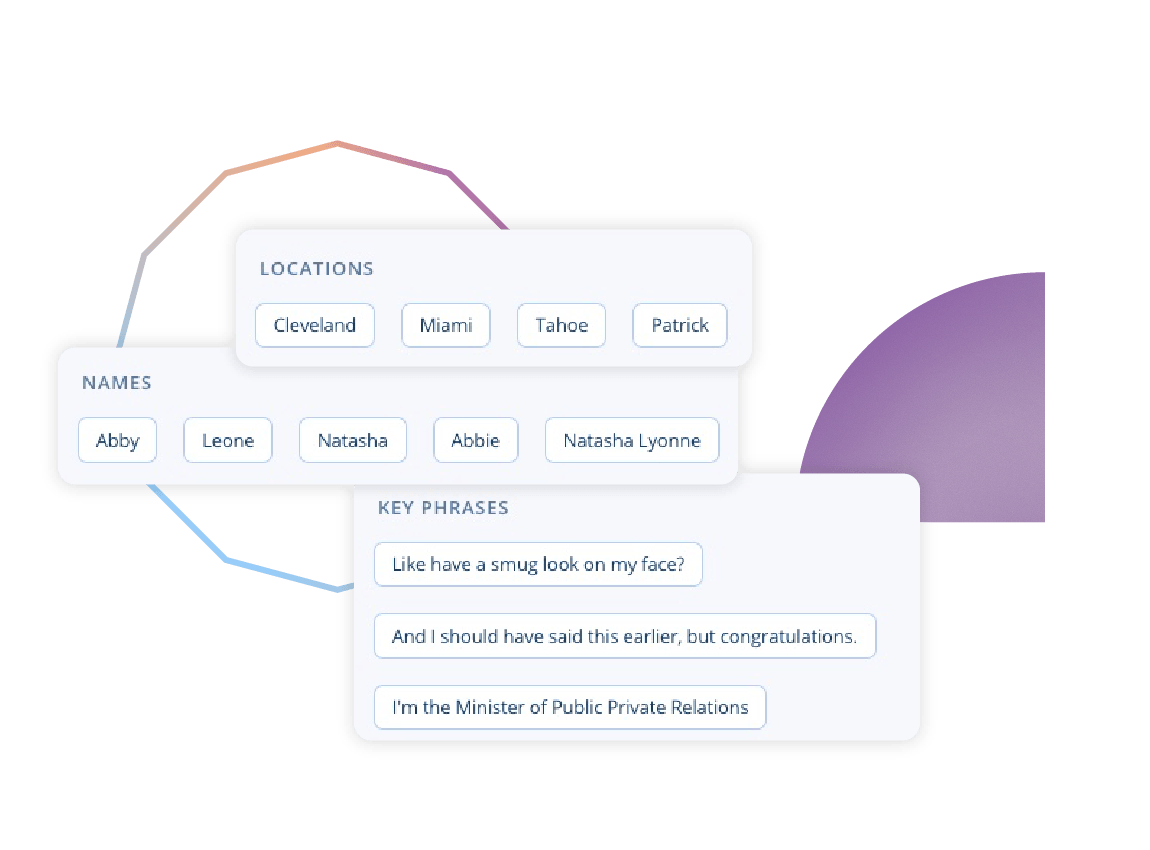 LOCATIONS

Cleveland

Miami

Tahoe

Patrick

NAMES

Abby

Leone

Natasha

Abbie

Natasha Lyonne

KEY PHRASES

Like have a smug look on my face?

And I should have said this earlier, but congratulations.

I'm the Minister of Public Private Relations